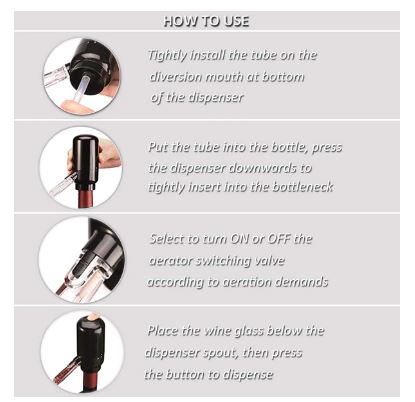 HOW TO USE

Tightly install the tube on the diversion mouth at bottom of the dispenser

Put the tube into the bottle, press the dispenser downwards to tightly insert into the bottleneck

Select to turn ON or OFF the aerator switching valve according to aeration demands

Place the wine glass below the dispenser spout, then press the button to dispense