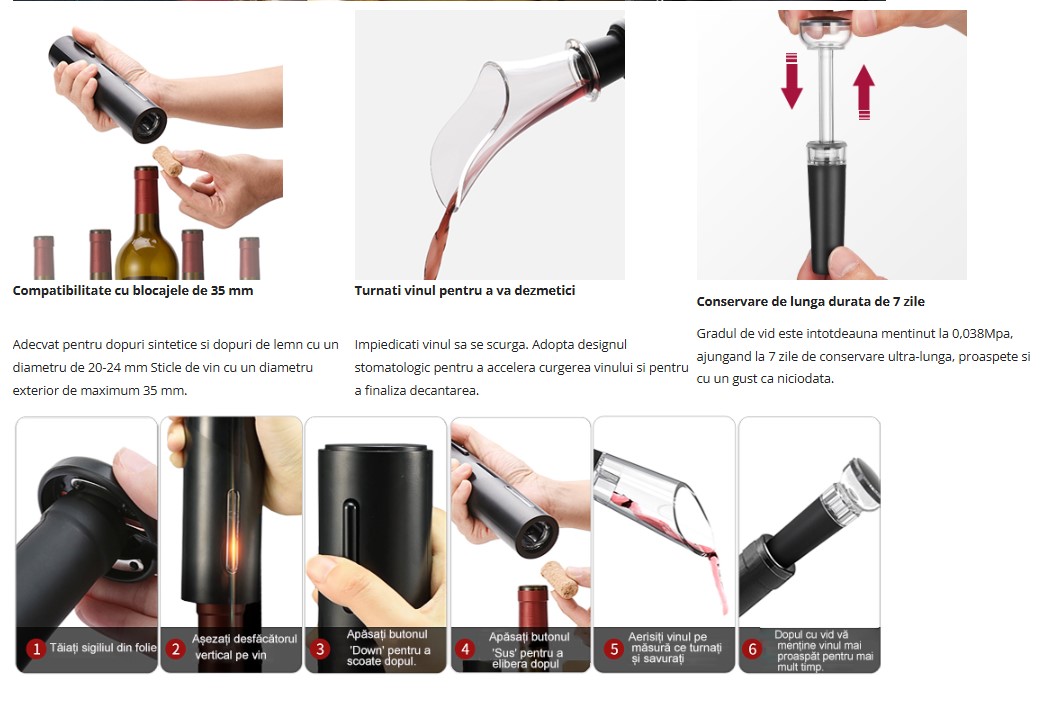 Compatibilitate cu blocajele de 35 mm

Adecvat pentru dopuri sintetice si dopuri de lemn cu un diametru de 20-24 mm Sticle de vin cu un diametru exterior de maximum 35 mm.

Turnati vinul pentru a va dezmetici

Impiedicati vinul sa se scurga. Adopta designul stomatologic pentru a accelera curgerea vinului si pentru a finaliza decantarea.

Conservare de lunga durata de 7 zile

Gradul de vid este intotdeauna mentinut la 0,038Mpa, ajungand la 7 zile de conservare ultra-lunga, proaspete si cu un gust ca niciodata.

1 Tăiați sigiliul din folie

2 Așezați desfăcătorul vertical pe vin

3 Apăsați butonul 'Down' pentru a scoate dopul.

4 Apăsați butonul 'Sus' pentru a elibera dopul

5 Aerisiți vinul pe măsură ce turnați și savurați

6 Dopul cu vid vă menține vinul mai proaspăt pentru mai mult timp.